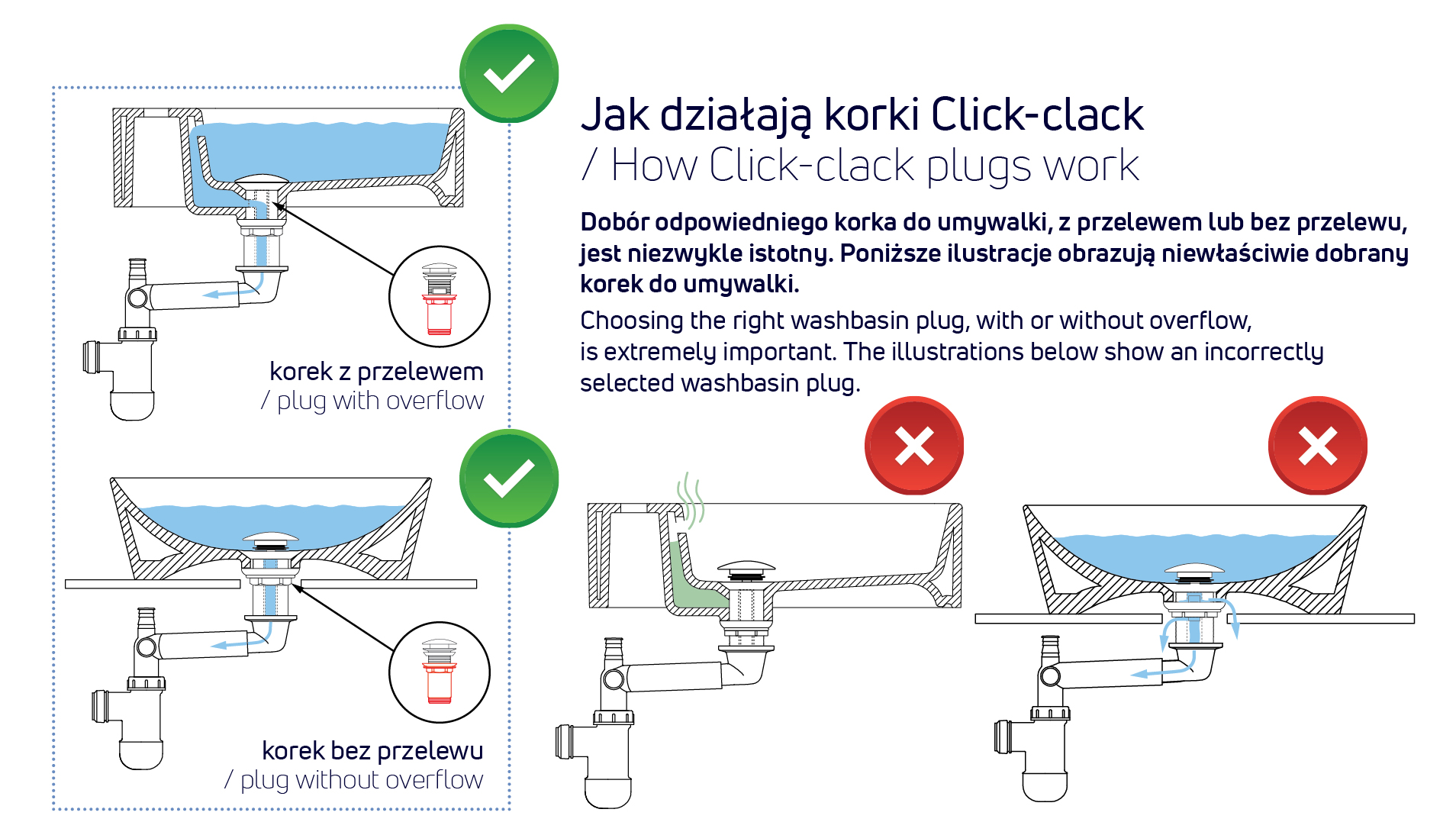 korek z przelewem
/ plug with overflow

korek bez przelewu
/ plug without overflow

Jak działają korki Click-clack
/ How Click-clack plugs work

Dobór odpowiedniego korka do umywalki, z przelewem lub bez przelewu, jest niezwykle istotny. Poniższe ilustracje obrazują niewłaściwie dobrany korek do umywalki.

Choosing the right washbasin plug, with or without overflow, is extremely important. The illustrations below show an incorrectly selected washbasin plug.